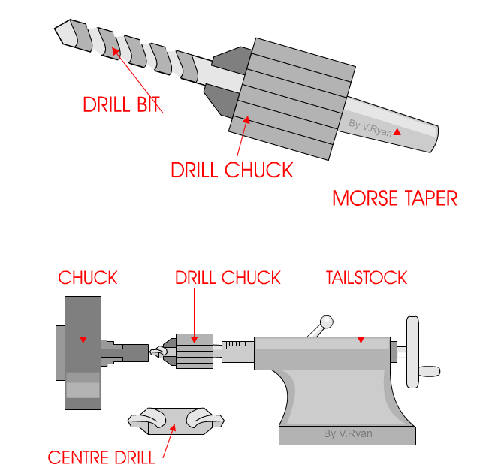 DRILL BIT

By V.Ryan

DRILL CHUCK

MORSE TAPER

CHUCK

DRILL CHUCK

TAILSTOCK

By V.Ryan

CENTRE DRILL